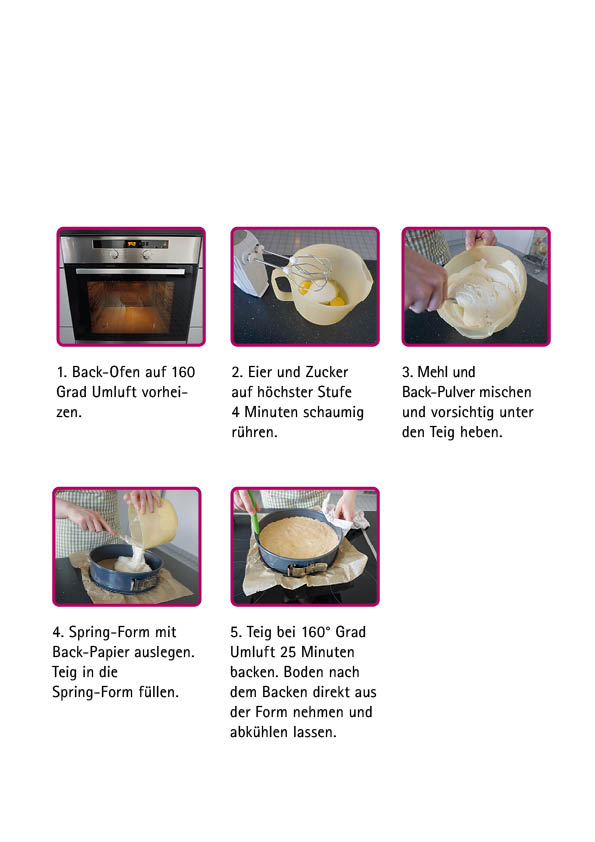 1. Back-Ofen auf 160 Grad Umluft vorheizen.

2. Eier und Zucker auf höchster Stufe 4 Minuten schaumig rühren.

3. Mehl und Back-Pulver mischen und vorsichtig unter den Teig heben.

4. Spring-Form mit Back-Papier auslegen. Teig in die Spring-Form füllen.

5. Teig bei 160° Grad Umluft 25 Minuten backen. Boden nach dem Backen direkt aus der Form nehmen und abkühlen lassen.